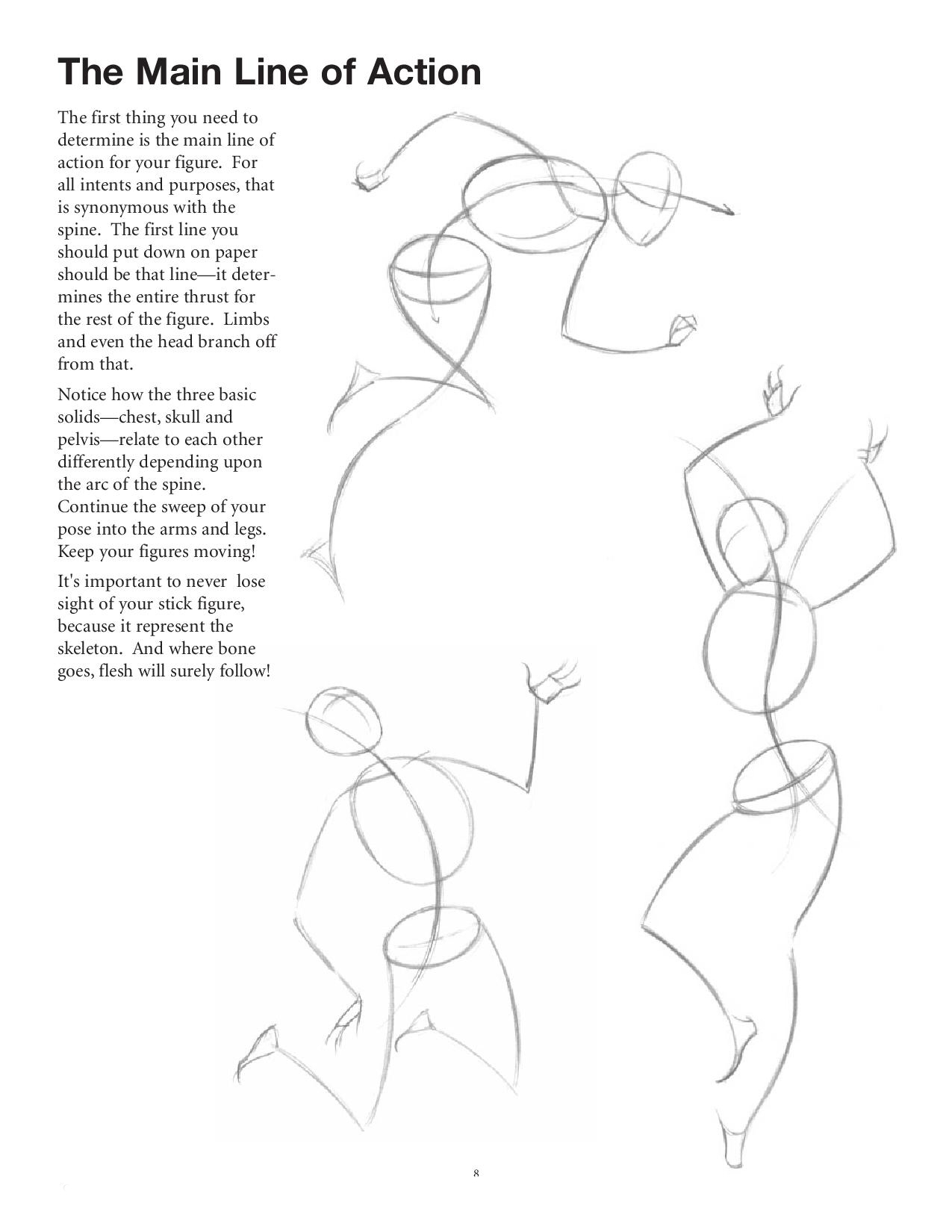 The Main Line of Action

The first thing you need to determine is the main line of action for your figure. For all intents and purposes, that is synonymous with the spine. The first line you should put down on paper should be that line—it determines the entire thrust for the rest of the figure. Limbs and even the head branch off from that.

Notice how the three basic solids—chest, skull and pelvis—relate to each other differently depending upon the arc of the spine. Continue the sweep of your pose into the arms and legs. Keep your figures moving!

It's important to never lose sight of your stick figure, because it represent the skeleton. And where bone goes, flesh will surely follow!

8