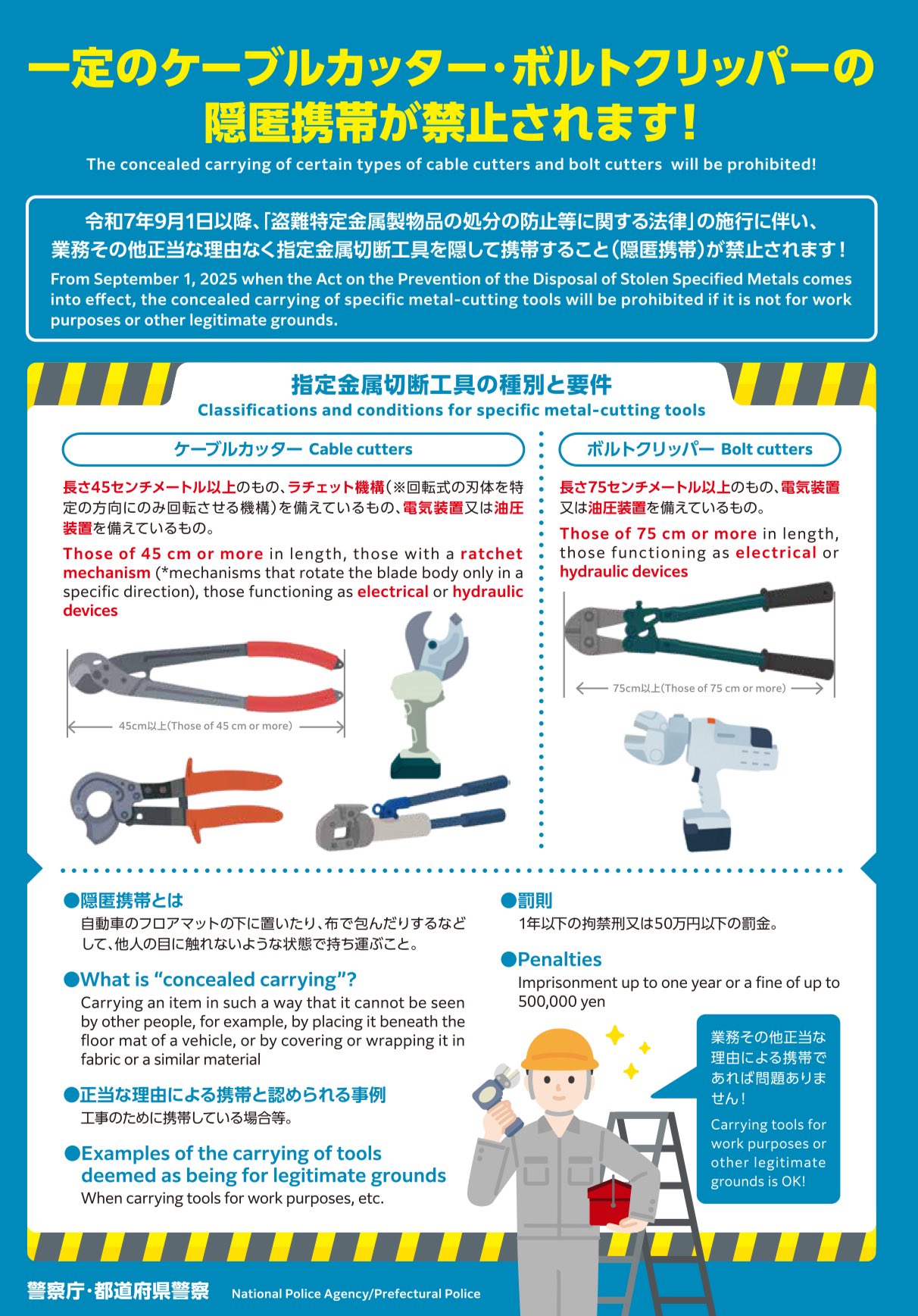 一定のケーブルカッター・ボルトクリッパーの隠匿携帯が禁止されます！

The concealed carrying of certain types of cable cutters and bolt cutters will be prohibited!

令和7年9月1日以降、「盗難特定金属製物品の処分の防止等に関する法律」の施行に伴い、業務その他正当な理由なく指定金属切断工具を隠して携帯すること（隠匿携帯）が禁止されます！

From September 1, 2025 when the Act on the Prevention of the Disposal of Stolen Specified Metals comes into effect, the concealed carrying of specific metal-cutting tools will be prohibited if it is not for work purposes or other legitimate grounds.

指定金属切断工具の種別と要件
Classifications and conditions for specific metal-cutting tools

ケーブルカッター Cable cutters

長さ45センチメートル以上のもの、ラチェット機構（※回転式の刃体を特定の方向にのみ回転させる機構）を備えているもの、電気装置又は油圧装置を備えているもの。

Those of 45 cm or more in length, those with a ratchet mechanism (*mechanisms that rotate the blade body only in a specific direction), those functioning as electrical or hydraulic devices

45cm以上(Those of 45 cm or more)

ボルトクリッパー Bolt cutters

長さ75センチメートル以上のもの、電気装置又は油圧装置を備えているもの。

Those of 75 cm or more in length, those functioning as electrical or hydraulic devices

75cm以上(Those of 75 cm or more)

●隠匿携帯とは
自動車のフロアマットの下に置いたり、布で包んだりするなどして、他人の目に触れないような状態で持ち運ぶこと。

●What is “concealed carrying”?
Carrying an item in such a way that it cannot be seen by other people, for example, by placing it beneath the floor mat of a vehicle, or by covering or wrapping it in fabric or a similar material

●正当な理由による携帯と認められる事例
工事のために携帯している場合等。

●Examples of the carrying of tools deemed as being for legitimate grounds
When carrying tools for work purposes, etc.

●罰則
1年以下の拘禁刑又は50万円以下の罰金。

●Penalties
Imprisonment up to one year or a fine of up to 500,000 yen

業務その他正当な理由による携帯であれば問題ありません！
Carrying tools for work purposes or other legitimate grounds is OK!

警察庁・都道府県警察 National Police Agency/Prefectural Police